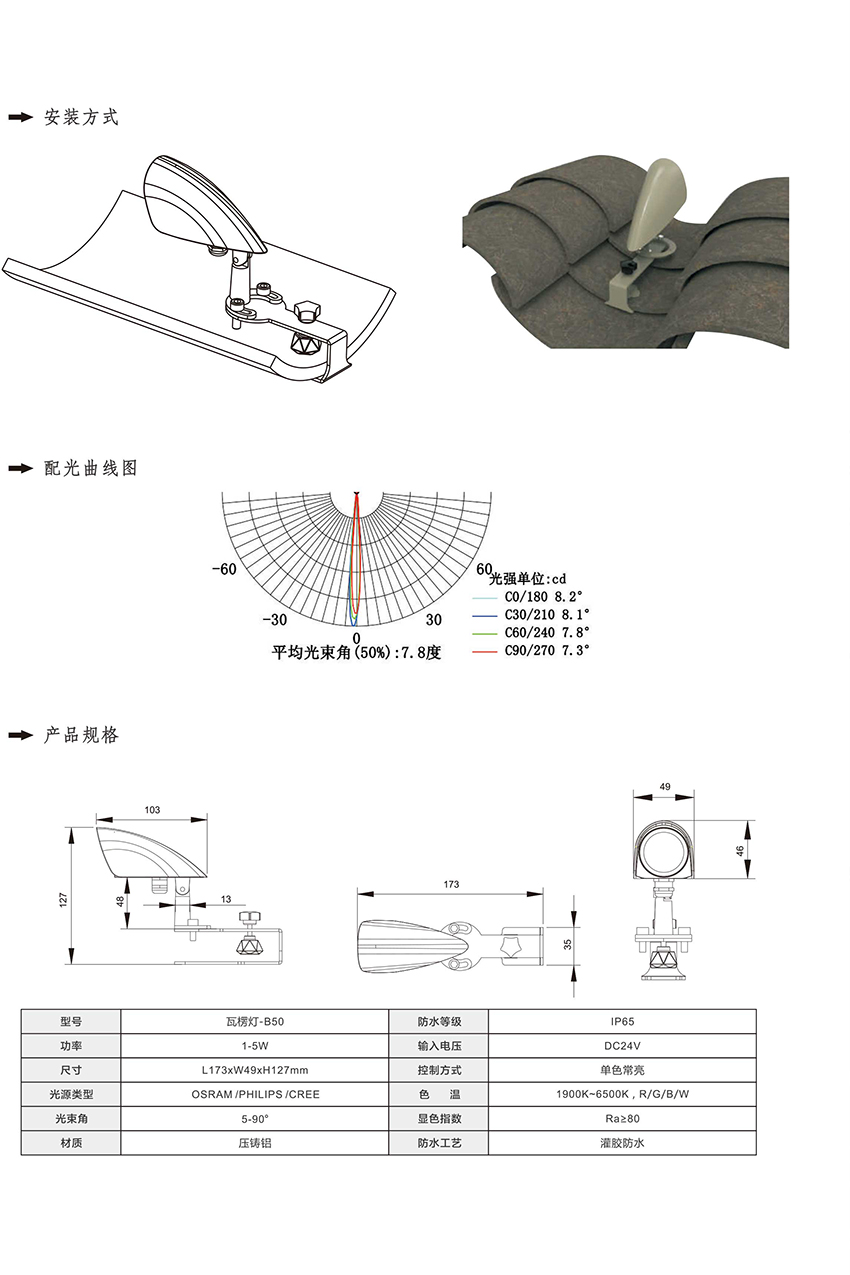 安装方式

配光曲线图

-60
60
-30
30
0
光强单位:cd
C0/180 8.2°
C30/210 8.1°
C60/240 7.8°
C90/270 7.3°
平均光束角(50%):7.8度

产品规格

103
127
48
13
173
35
49
46

| 型号 | 瓦楞灯-B50 | 防水等级 | IP65 |
|---|---|---|---|
| 功率 | 1-5W | 输入电压 | DC24V |
| 尺寸 | L173xW49xH127mm | 控制方式 | 单色常亮 |
| 光源类型 | OSRAM /PHILIPS /CREE | 色　温 | 1900K~6500K , R/G/B/W |
| 光束角 | 5-90° | 显色指数 | Ra≥80 |
| 材质 | 压铸铝 | 防水工艺 | 灌胶防水 |